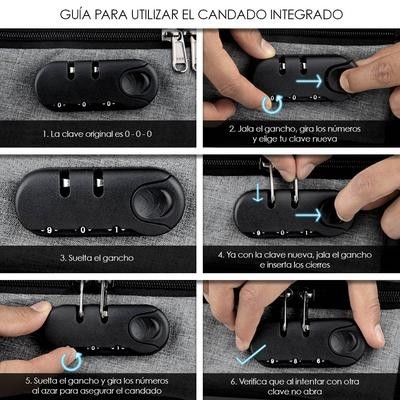 GUÍA PARA UTILIZAR EL CANDADO INTEGRADO

- 0 - - 0 - - 0 -

1. La clave original es 0 - 0 - 0

- 0 - - 0 - - 0 -

2. Jala el gancho, gira los números y elige tu clave nueva

- 9 - - 0 - - 1 -

3. Suelta el gancho

- 9 - - 0 - - 1 -

4. Ya con la clave nueva, jala el gancho e inserta los cierres

- 0 - - 1 -

5. Suelta el gancho y gira los números al azar para asegurar el candado

- 9 - - 8 - - 6 -

6. Verifica que al intentar con otra clave no abra