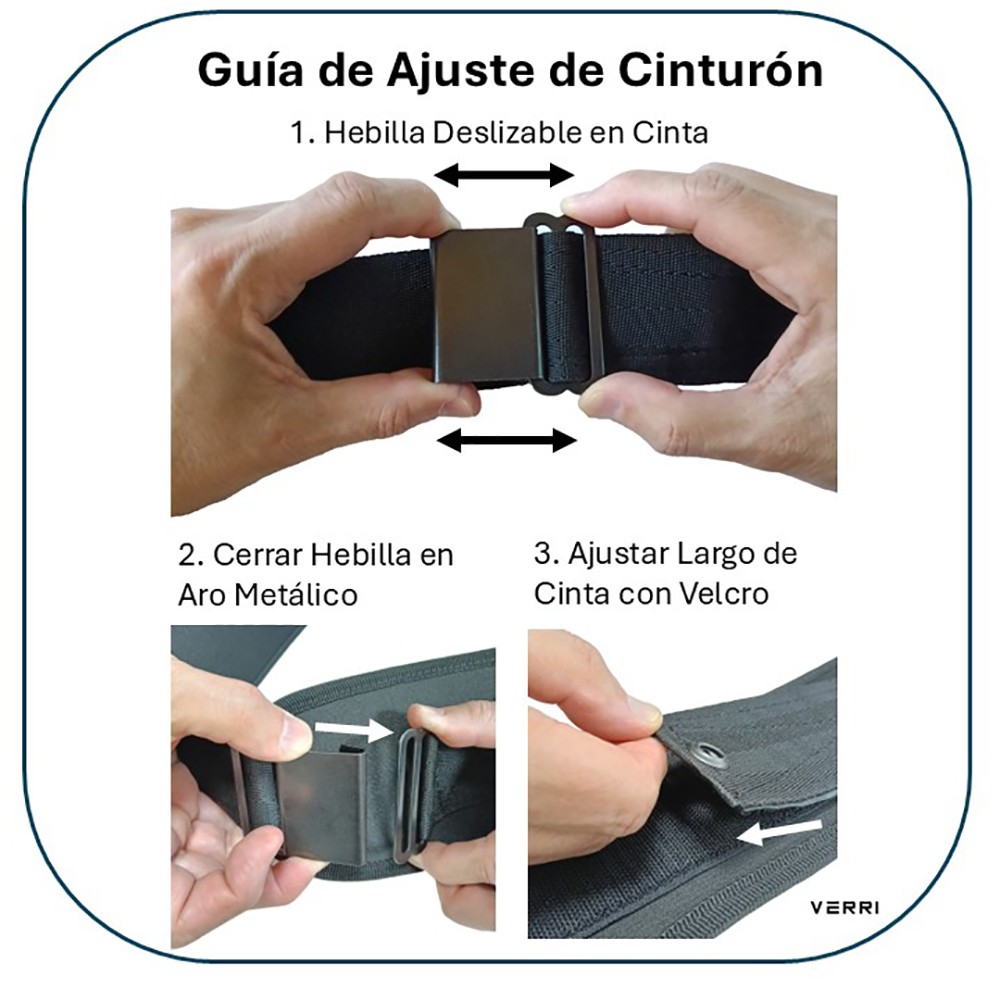 Guía de Ajuste de Cinturón

1. Hebilla Deslizable en Cinta

2. Cerrar Hebilla en Aro Metálico

3. Ajustar Largo de Cinta con Velcro

VERRI